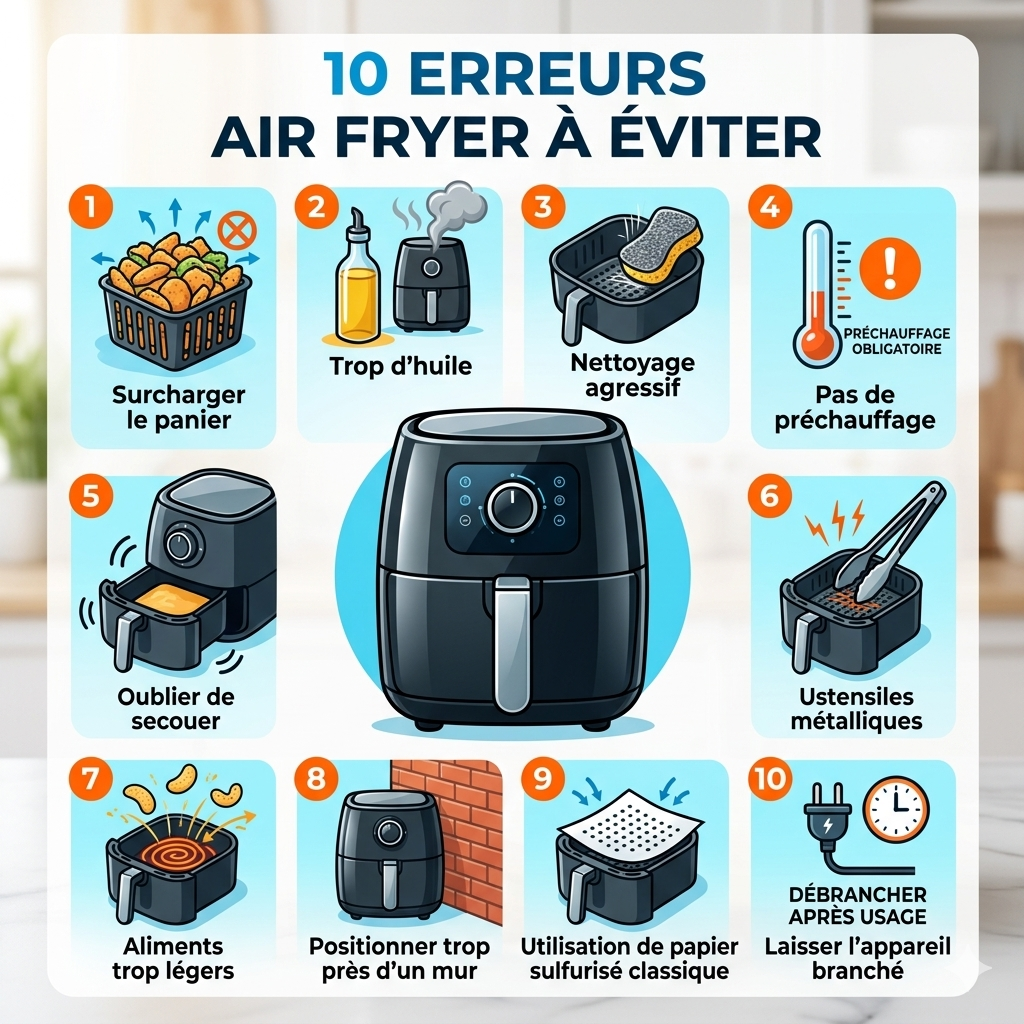 10 ERREURS
AIR FRYER À ÉVITER

1
Surcharger le panier

2
Trop d'huile

3
Nettoyage agressif

4
PRÉCHAUFFAGE OBLIGATOIRE
Pas de préchauffage

5
Oublier de secouer

6
Ustensiles métalliques

7
Aliments trop légers

8
Positionner trop près d'un mur

9
Utilisation de papier sulfurisé classique

10
DÉBRANCHER APRÈS USAGE
Laisser l'appareil branché