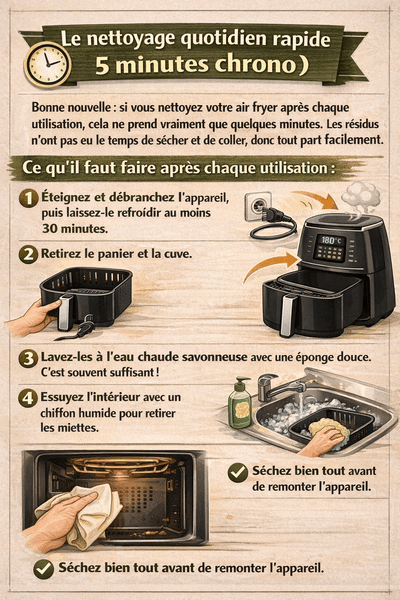 Le nettoyage quotidien rapide
5 minutes chrono)

Bonne nouvelle : si vous nettoyez votre air fryer après chaque utilisation, cela ne prend vraiment que quelques minutes. Les résidus n'ont pas eu le temps de sécher et de coller, donc tout part facilement.

Ce qu'il faut faire après chaque utilisation :

1 Éteignez et débranchez l'appareil, puis laissez-le refroidir au moins 30 minutes.

180°c

2 Retirez le panier et la cuve.

3 Lavez-les à l'eau chaude savonneuse avec une éponge douce. C'est souvent suffisant !

4 Essuyez l'intérieur avec un chiffon humide pour retirer les miettes.

Séchez bien tout avant de remonter l'appareil.

Séchez bien tout avant de remonter l'appareil.